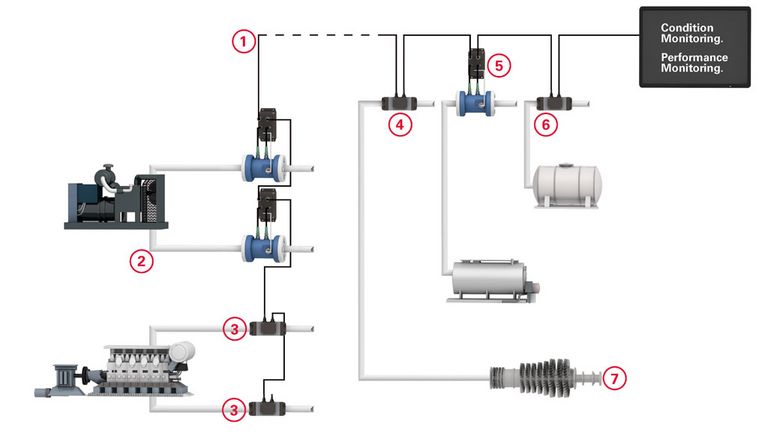 Condition Monitoring.

Performance Monitoring.

1

5

4

6

2

3

3

7